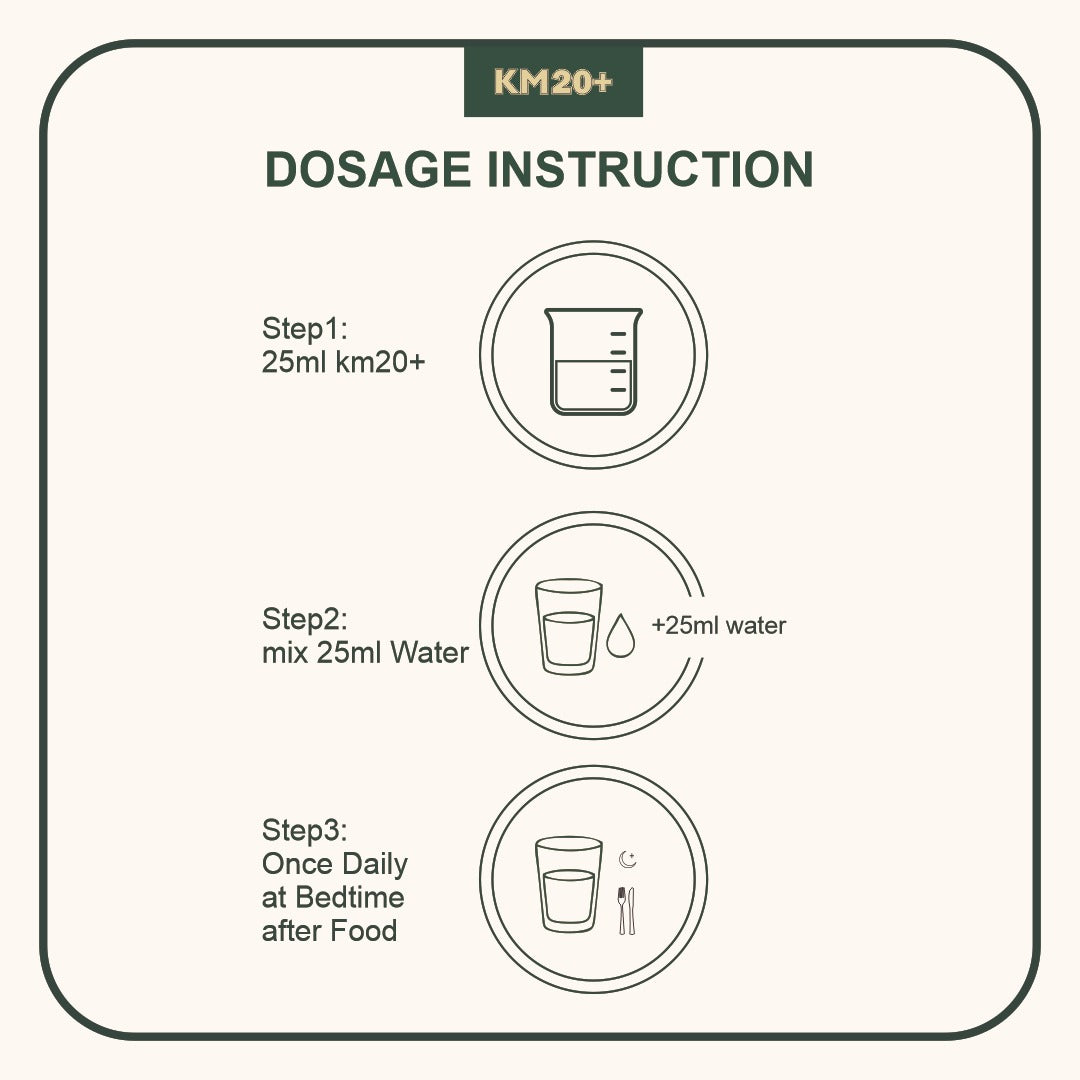 KM20+

DOSAGE INSTRUCTION

Step1:
25ml km20+

Step2:
mix 25ml Water

+25ml water

Step3:
Once Daily
at Bedtime
after Food